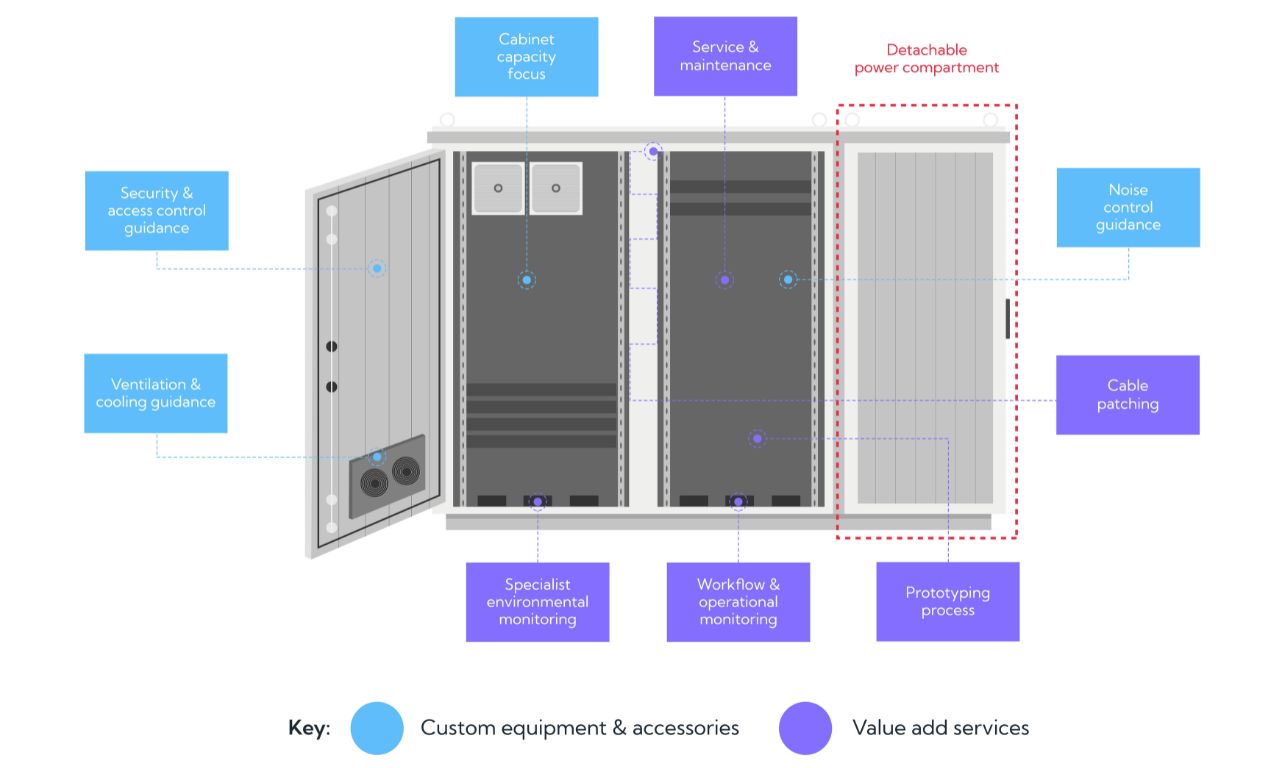 Cabinet capacity focus

Service & maintenance

Detachable power compartment

Security & access control guidance

Noise control guidance

Ventilation & cooling guidance

Cable patching

Specialist environmental monitoring

Workflow & operational monitoring

Prototyping process

Key: Custom equipment & accessories Value add services